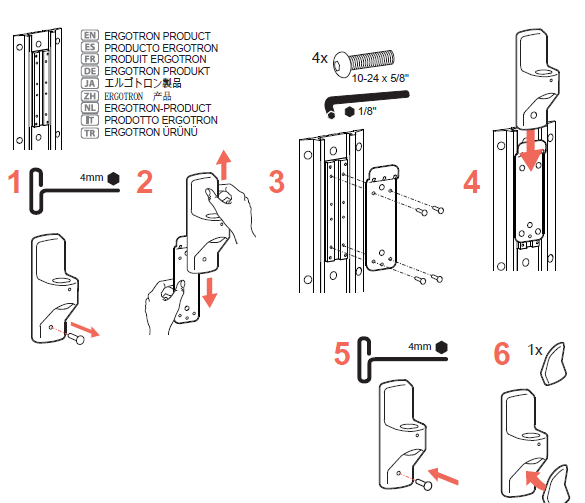 EN ERGOTRON PRODUCT
ES PRODUCTO ERGOTRON
FR PRODUIT ERGOTRON
DE ERGOTRON PRODUKT
JA エルゴトロン製品
ZH ERGOTRON 产品
NL ERGOTRON-PRODUCT
IT PRODOTTO ERGOTRON
TR ERGOTRON ÜRÜNÜ

4x
10-24 x 5/8"
1/8"

1
4mm

2

3

4

5
4mm

6
1x